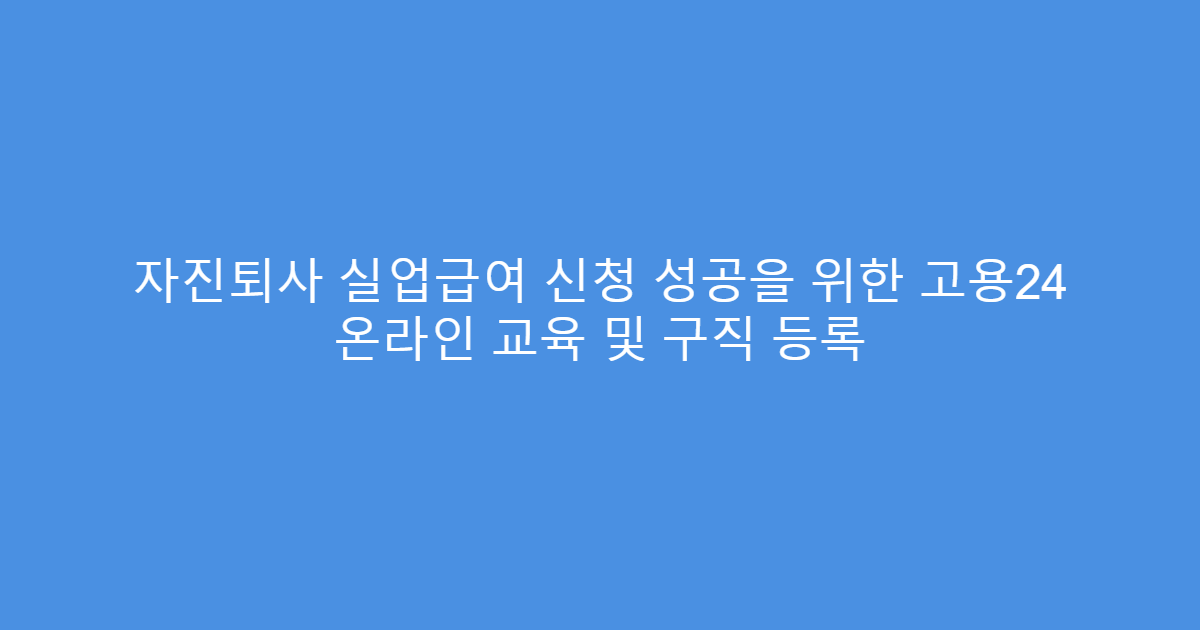 자진퇴사 실업급여 신청 성공을 위한 고용24 온라인 교육 및 구직 등록